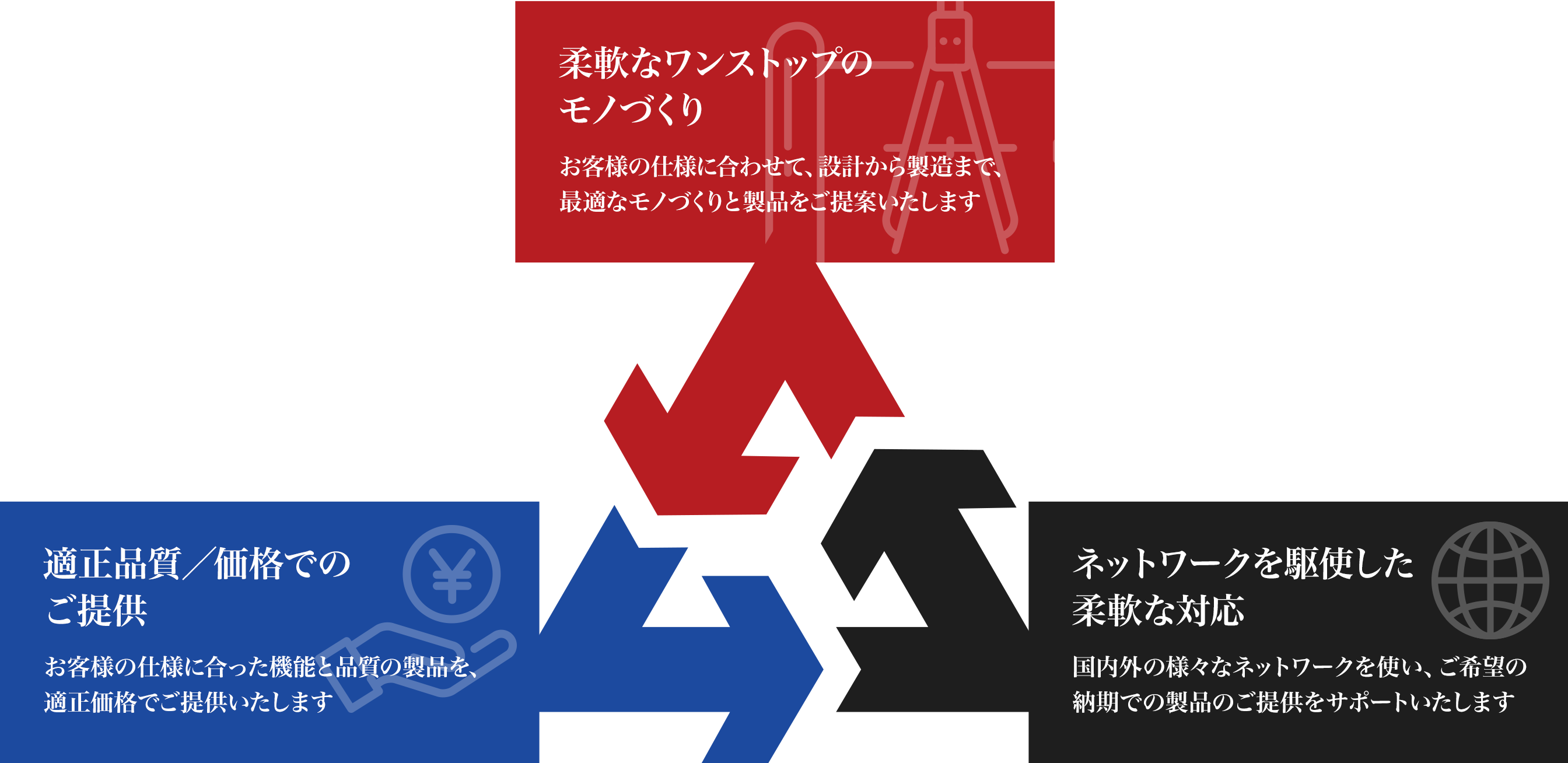 柔軟なワンストップの
モノづくり

お客様の仕様に合わせて、設計から製造まで、最適なモノづくりと製品をご提案いたします

適正品質／価格での
ご提供

お客様の仕様に合った機能と品質の製品を、適正価格でご提供いたします

ネットワークを駆使した
柔軟な対応

国内外の様々なネットワークを使い、ご希望の納期での製品のご提供をサポートいたします